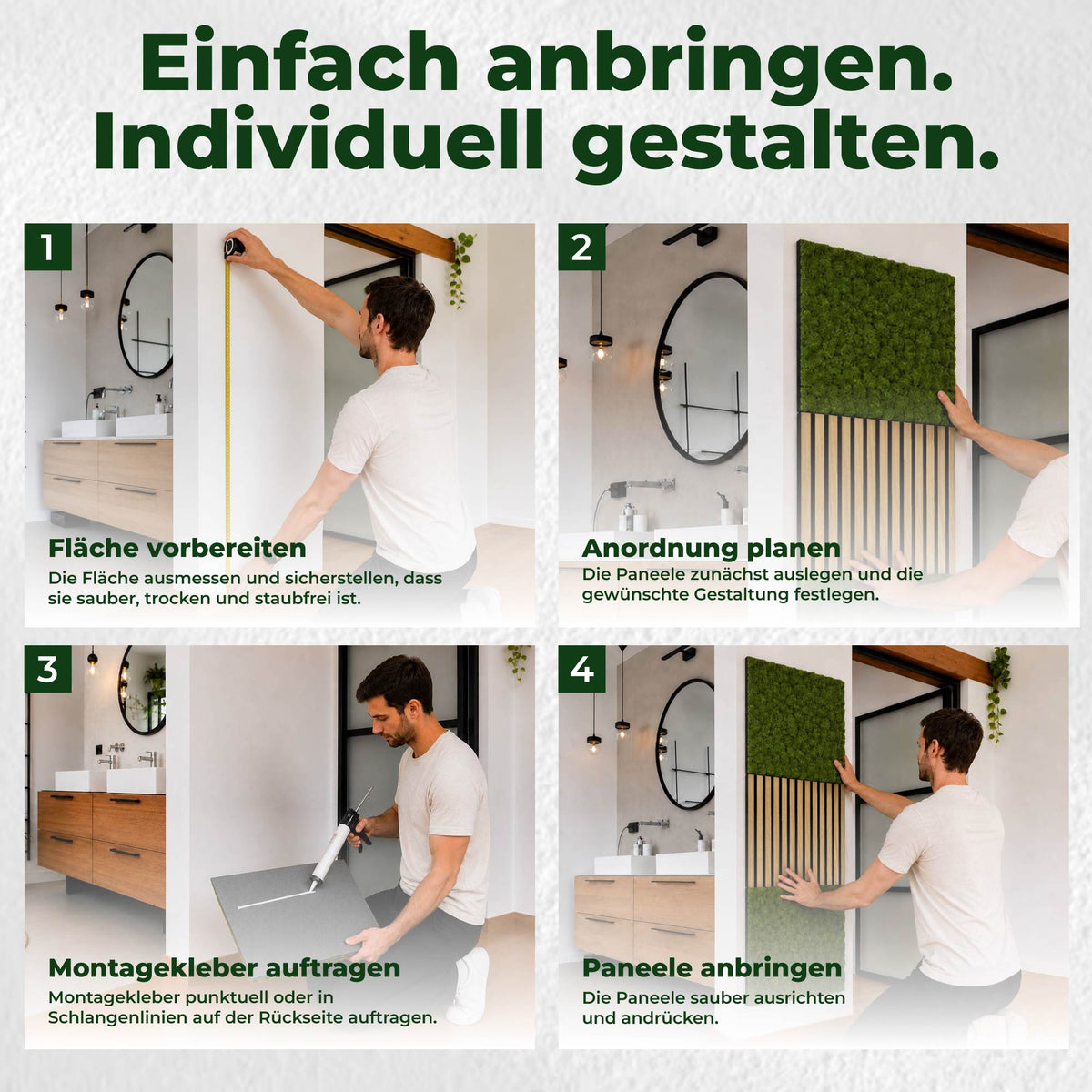 Einfach anbringen.
Individuell gestalten.

1

Fläche vorbereiten

Die Fläche ausmessen und sicherstellen, dass sie sauber, trocken und staubfrei ist.

2

Anordnung planen

Die Paneele zunächst auslegen und die gewünschte Gestaltung festlegen.

3

Montagekleber auftragen

Montagekleber punktuell oder in Schlangenlinien auf der Rückseite auftragen.

4

Paneele anbringen

Die Paneele sauber ausrichten und andrücken.