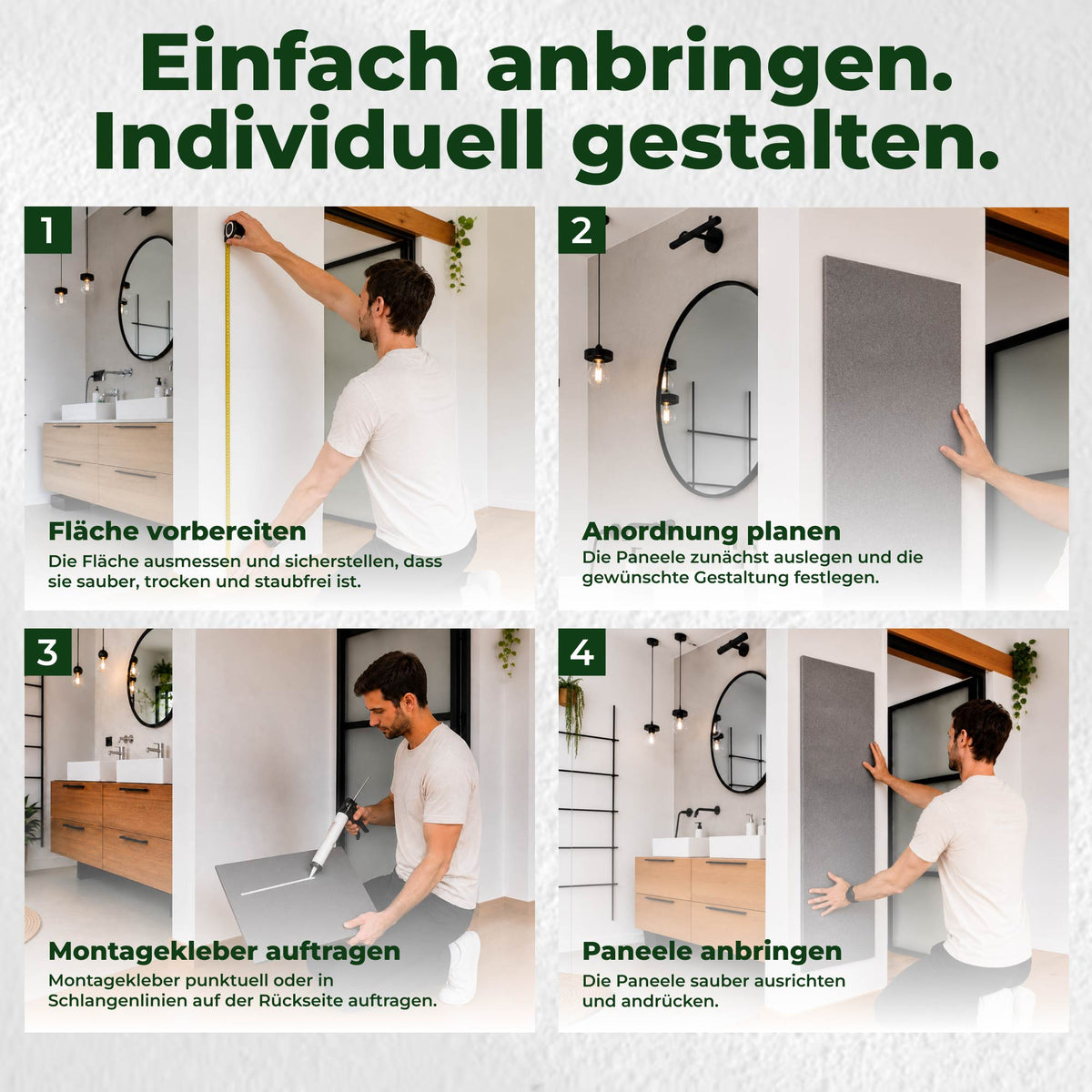 Einfach anbringen.
Individuell gestalten.

1

Fläche vorbereiten

Die Fläche ausmessen und sicherstellen, dass sie sauber, trocken und staubfrei ist.

2

Anordnung planen

Die Paneele zunächst auslegen und die gewünschte Gestaltung festlegen.

3

Montagekleber auftragen

Montagekleber punktuell oder in Schlangenlinien auf der Rückseite auftragen.

4

Paneele anbringen

Die Paneele sauber ausrichten und andrücken.