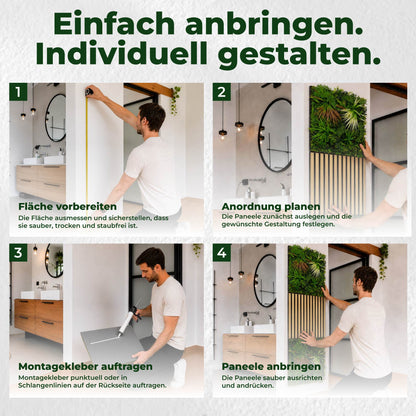 Einfach anbringen.
Individuell gestalten.

1

Fläche vorbereiten

Die Fläche ausmessen und sicherstellen, dass sie sauber, trocken und staubfrei ist.

2

Anordnung planen

Die Paneele zunächst auslegen und die gewünschte Gestaltung festlegen.

3

Montagekleber auftragen

Montagekleber punktuell oder in Schlangenlinien auf der Rückseite auftragen.

4

Paneele anbringen

Die Paneele sauber ausrichten und andrücken.