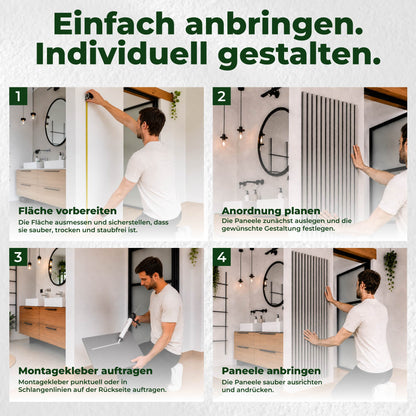 Einfach anbringen.
Individuell gestalten.

1

Fläche vorbereiten

Die Fläche ausmessen und sicherstellen, dass sie sauber, trocken und staubfrei ist.

2

Anordnung planen

Die Paneele zunächst auslegen und die gewünschte Gestaltung festlegen.

3

Montagekleber auftragen

Montagekleber punktuell oder in Schlangenlinien auf der Rückseite auftragen.

4

Paneele anbringen

Die Paneele sauber ausrichten und andrücken.