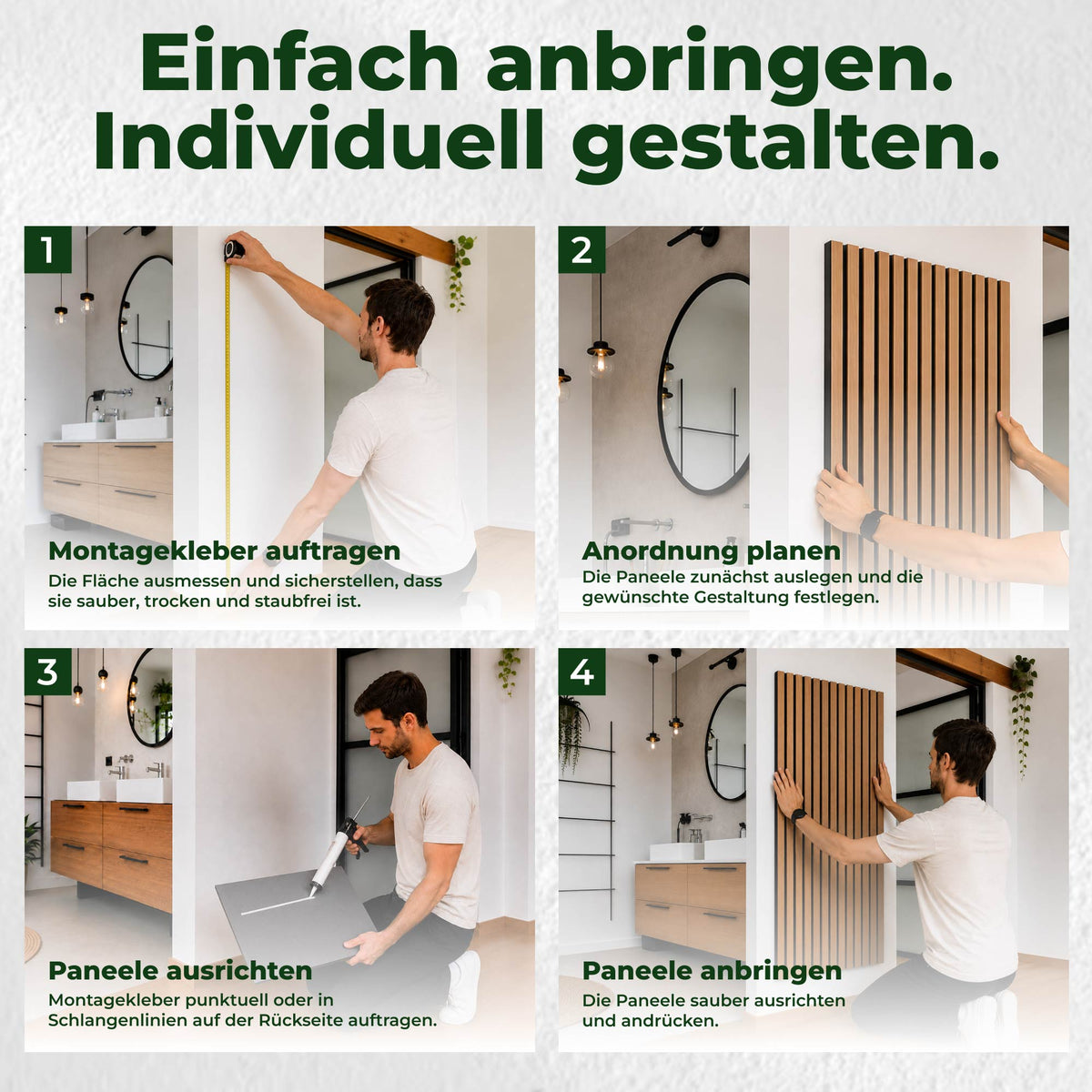 Einfach anbringen.
Individuell gestalten.

1

Montagekleber auftragen

Die Fläche ausmessen und sicherstellen, dass sie sauber, trocken und staubfrei ist.

2

Anordnung planen

Die Paneele zunächst auslegen und die gewünschte Gestaltung festlegen.

3

Paneele ausrichten

Montagekleber punktuell oder in Schlangenlinien auf der Rückseite auftragen.

4

Paneele anbringen

Die Paneele sauber ausrichten und andrücken.