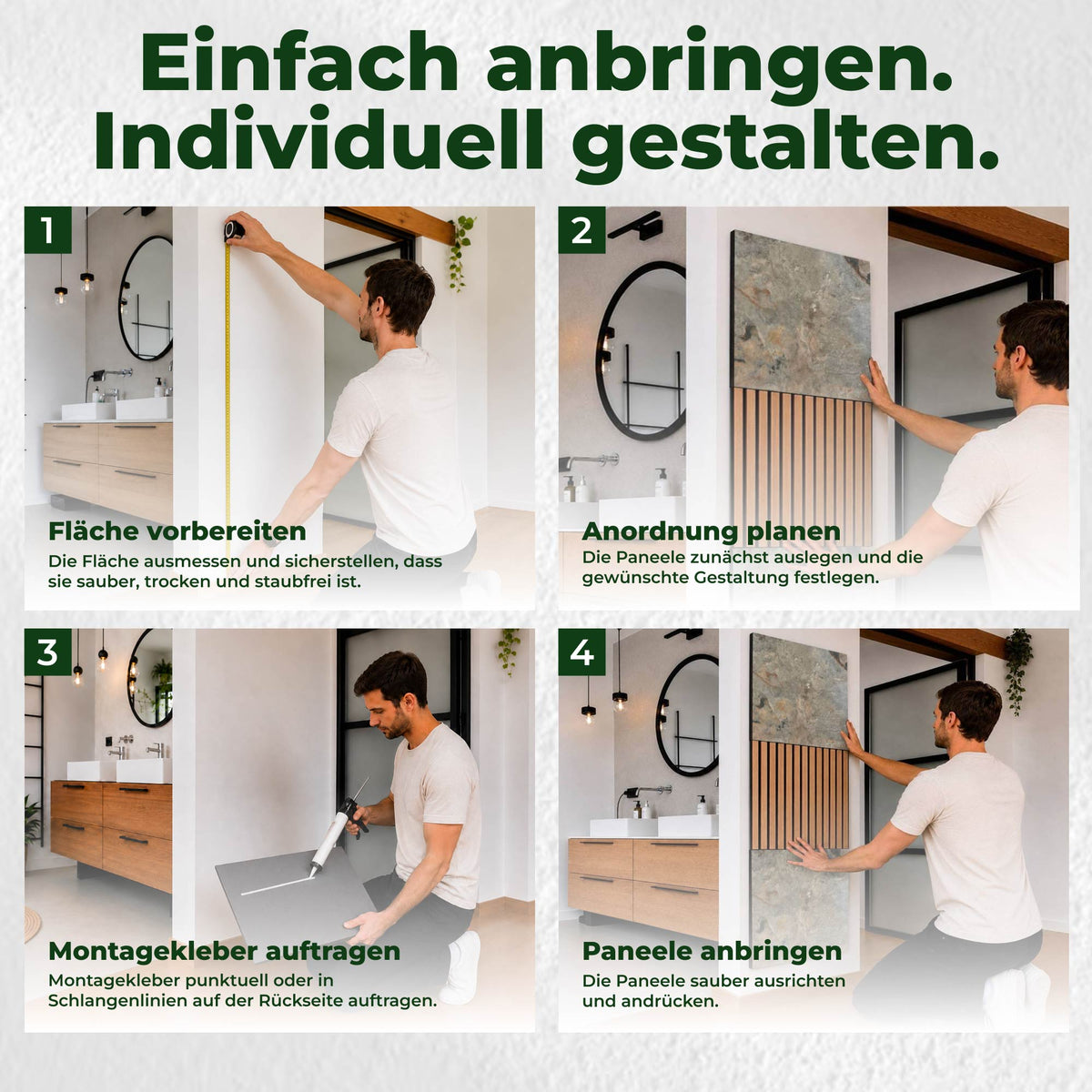 Einfach anbringen.
Individuell gestalten.

1

Fläche vorbereiten

Die Fläche ausmessen und sicherstellen, dass sie sauber, trocken und staubfrei ist.

2

Anordnung planen

Die Paneele zunächst auslegen und die gewünschte Gestaltung festlegen.

3

Montagekleber auftragen

Montagekleber punktuell oder in Schlangenlinien auf der Rückseite auftragen.

4

Paneele anbringen

Die Paneele sauber ausrichten und andrücken.