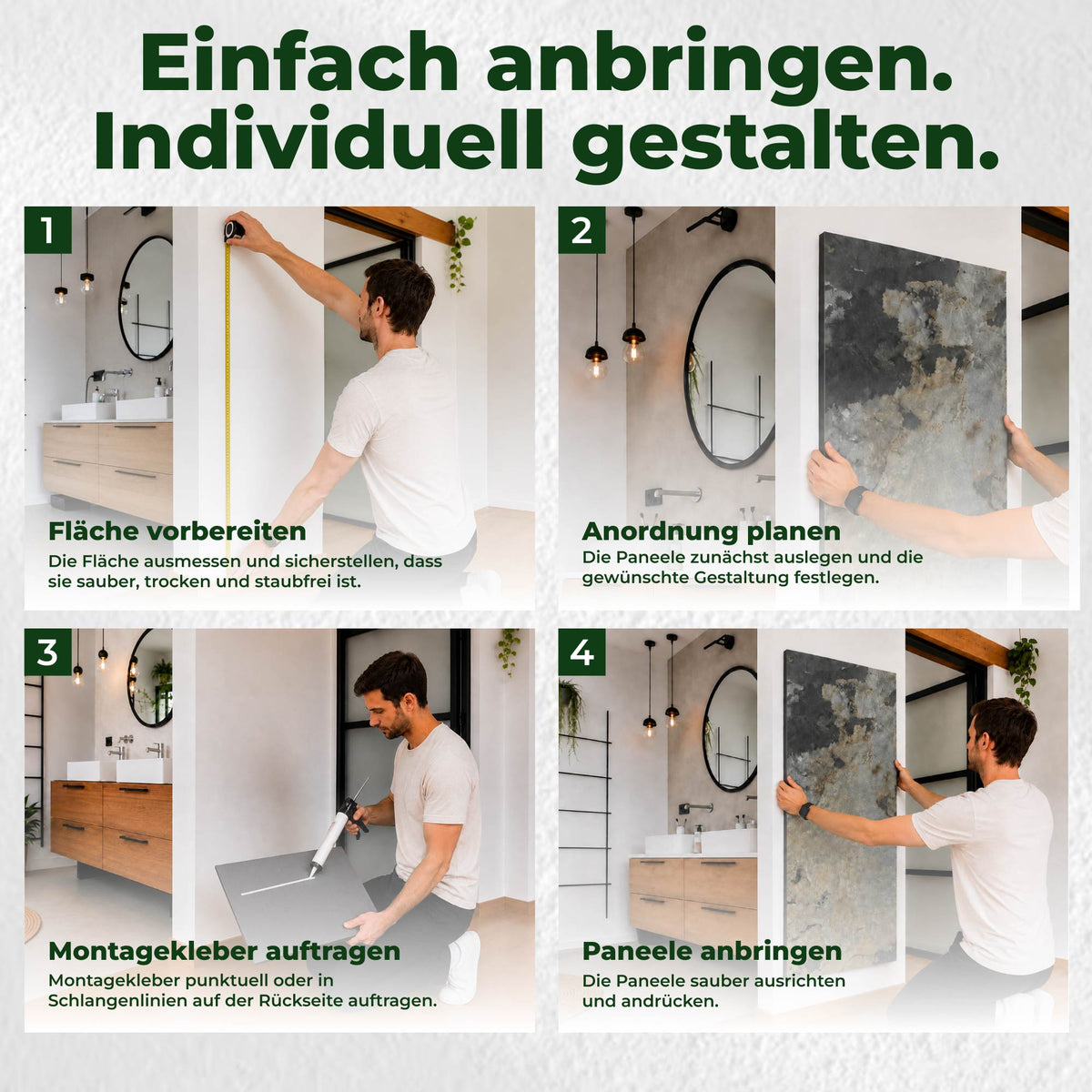 Einfach anbringen.
Individuell gestalten.

1

Fläche vorbereiten

Die Fläche ausmessen und sicherstellen, dass sie sauber, trocken und staubfrei ist.

2

Anordnung planen

Die Paneele zunächst auslegen und die gewünschte Gestaltung festlegen.

3

Montagekleber auftragen

Montagekleber punktuell oder in Schlangenlinien auf der Rückseite auftragen.

4

Paneele anbringen

Die Paneele sauber ausrichten und andrücken.